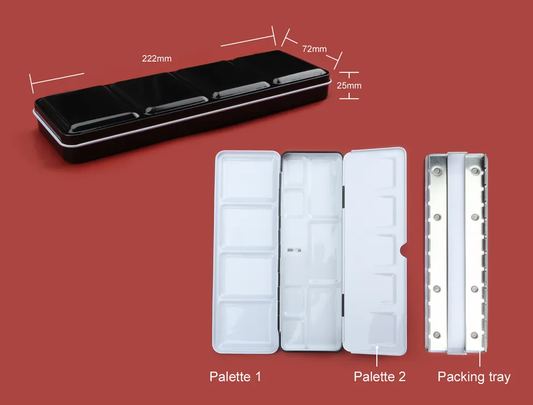 222mm

72mm

25mm

Palette 1

Palette 2

Packing tray