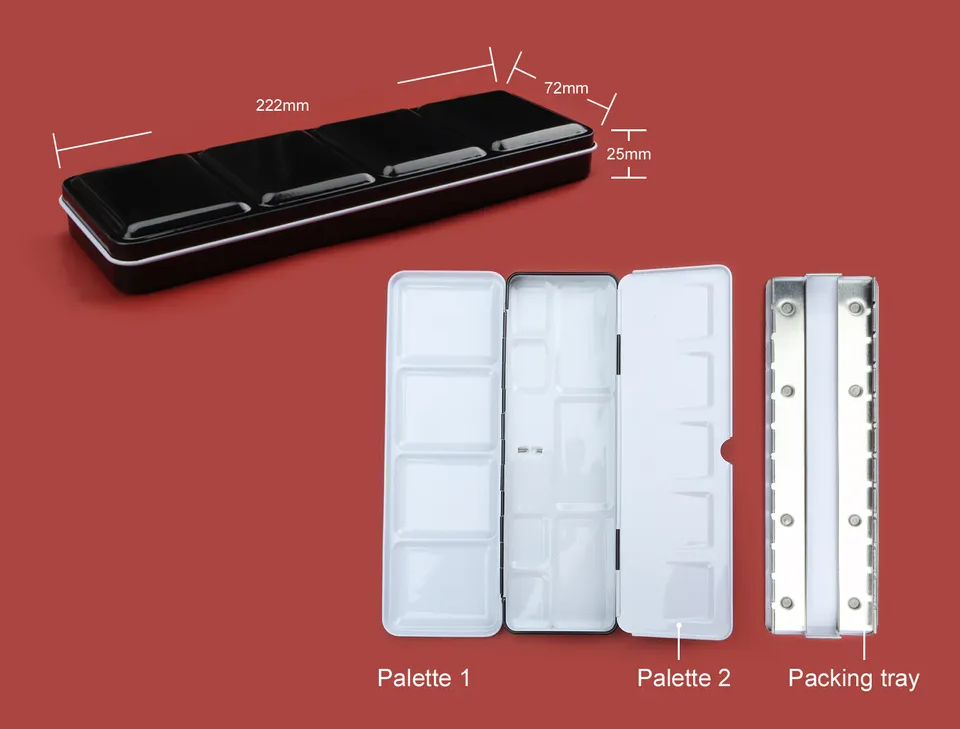 222mm
72mm
25mm

Palette 1
Palette 2
Packing tray